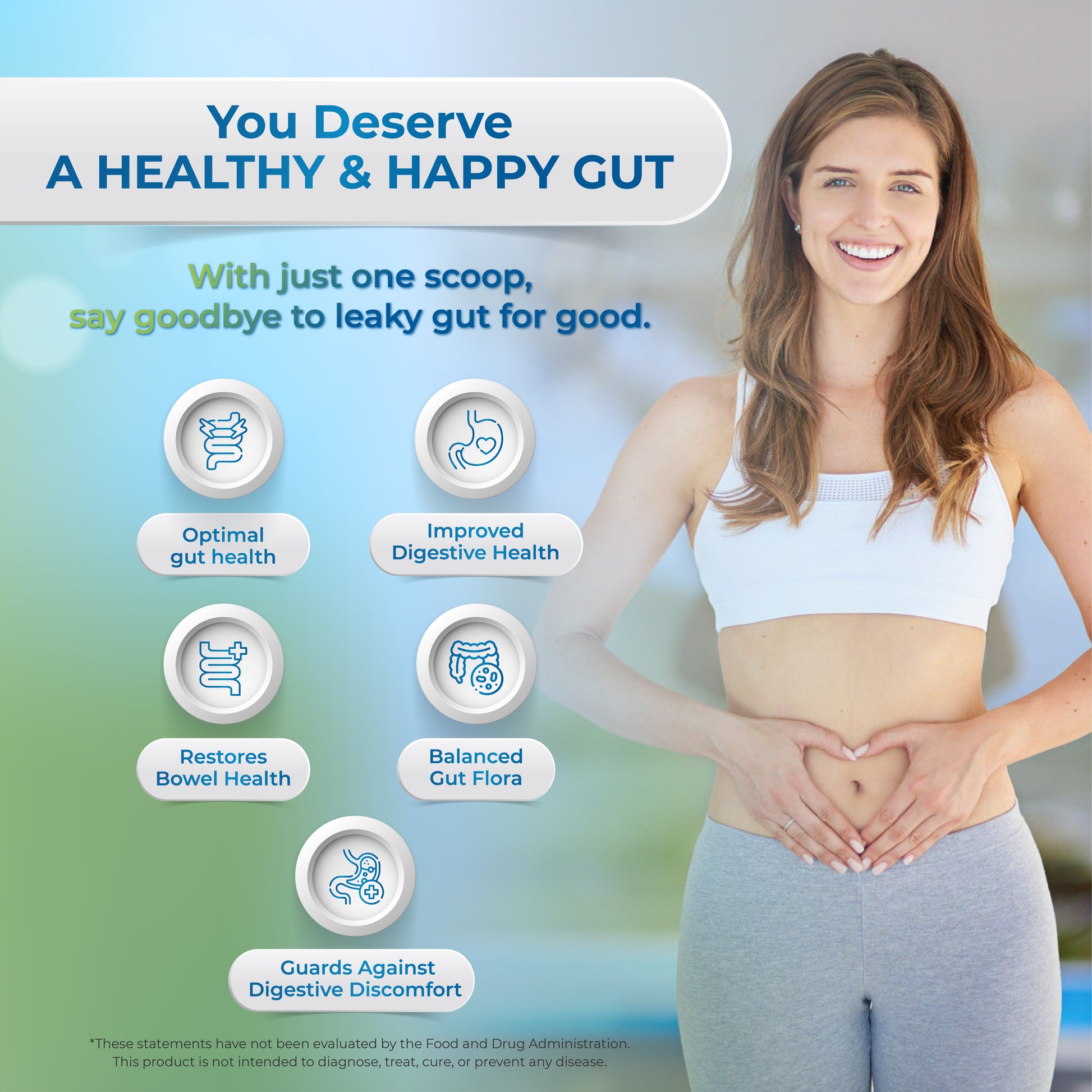 You Deserve
A HEALTHY & HAPPY GUT

With just one scoop,
say goodbye to leaky gut for good.

Optimal gut health

Improved Digestive Health

Restores Bowel Health

Balanced Gut Flora

Guards Against Digestive Discomfort

*These statements have not been evaluated by the Food and Drug Administration. This product is not intended to diagnose, treat, cure, or prevent any disease.